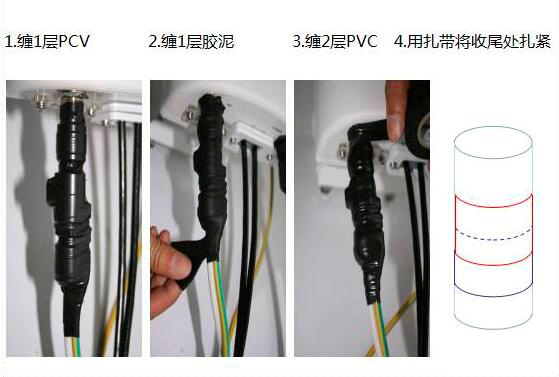 1.缠1层PCV

2.缠1层胶泥

3.缠2层PVC

4.用扎带将收尾处扎紧