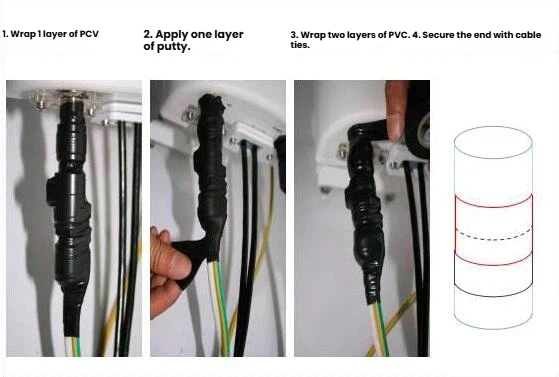 1. Wrap 1 layer of PCV

2. Apply one layer of putty.

3. Wrap two layers of PVC. 4. Secure the end with cable ties.